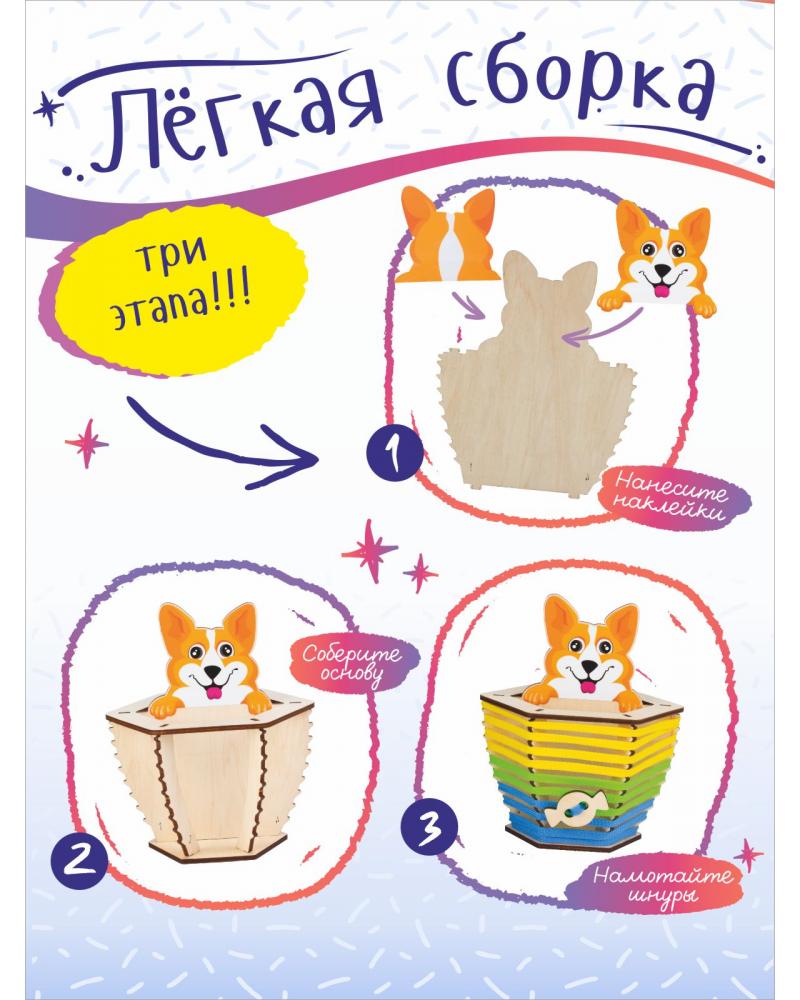 Лёгкая сборка

три этапа!!!

1

Нанесите наклейки

Соберите основу

2

3

Намотайте шнуры