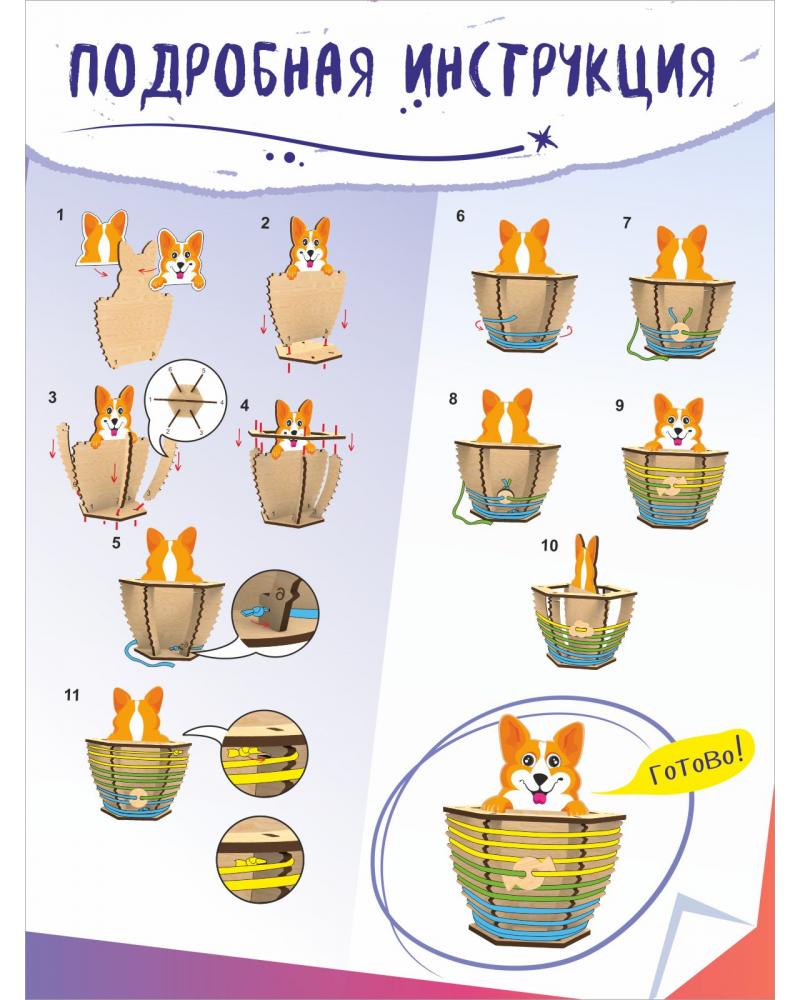 ПОДРОБНАЯ ИНСТРУКЦИЯ

1

2

3

6 5
1 4
2 3

4

5

6

7

8

9

10

11

ГОТОВО!